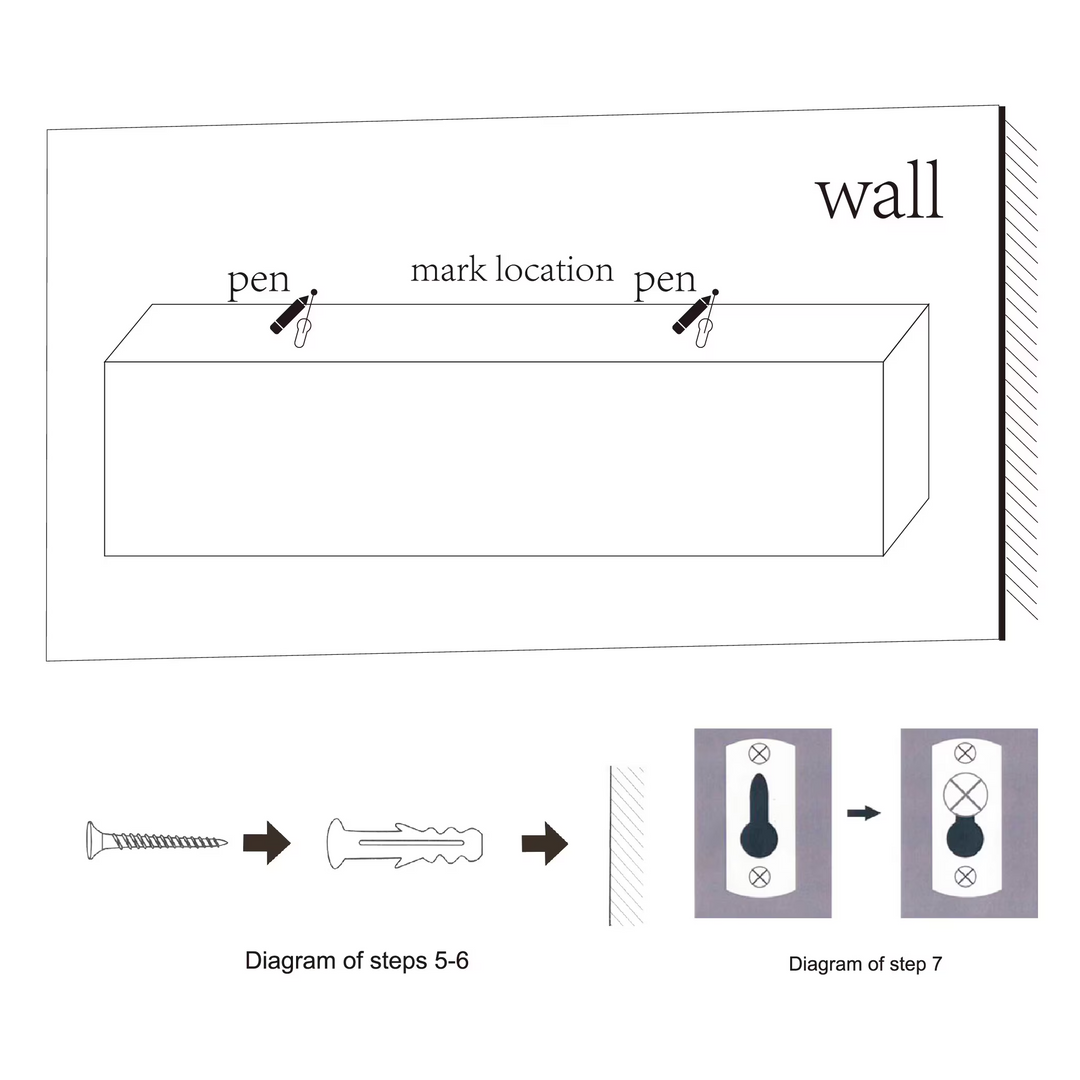 wall

pen

mark location

pen

Diagram of steps 5-6

Diagram of step 7